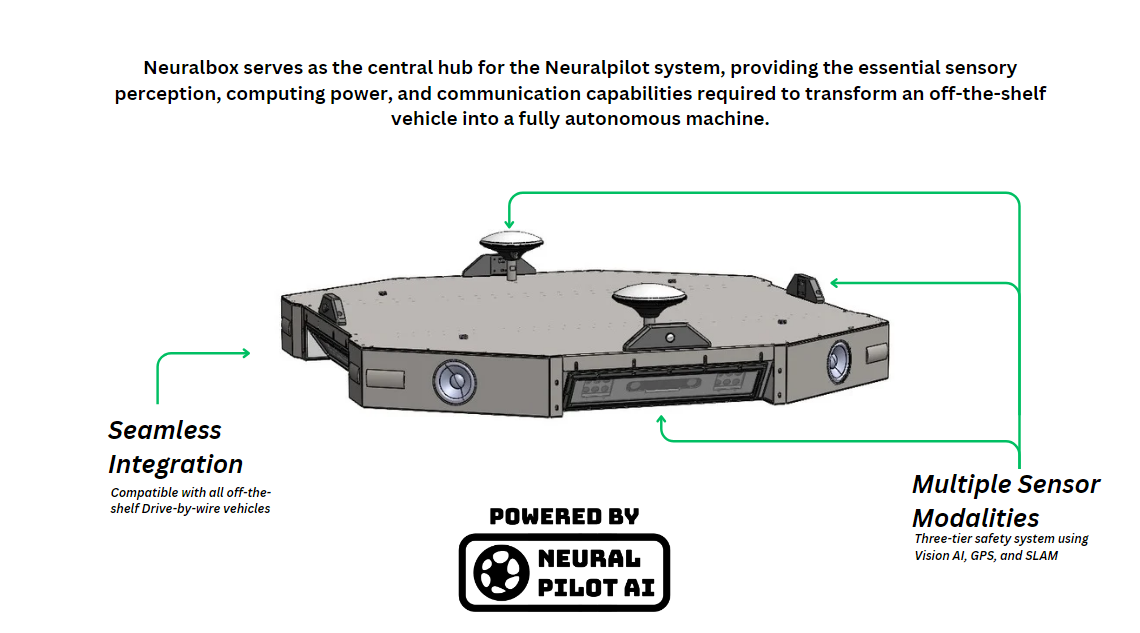 Neuralbox serves as the central hub for the Neuralpilot system, providing the essential sensory perception, computing power, and communication capabilities required to transform an off-the-shelf vehicle into a fully autonomous machine.

Seamless Integration

Compatible with all off-the-shelf Drive-by-wire vehicles

POWERED BY

NEURAL PILOT AI

Multiple Sensor Modalities

Three-tier safety system using Vision AI, GPS, and SLAM